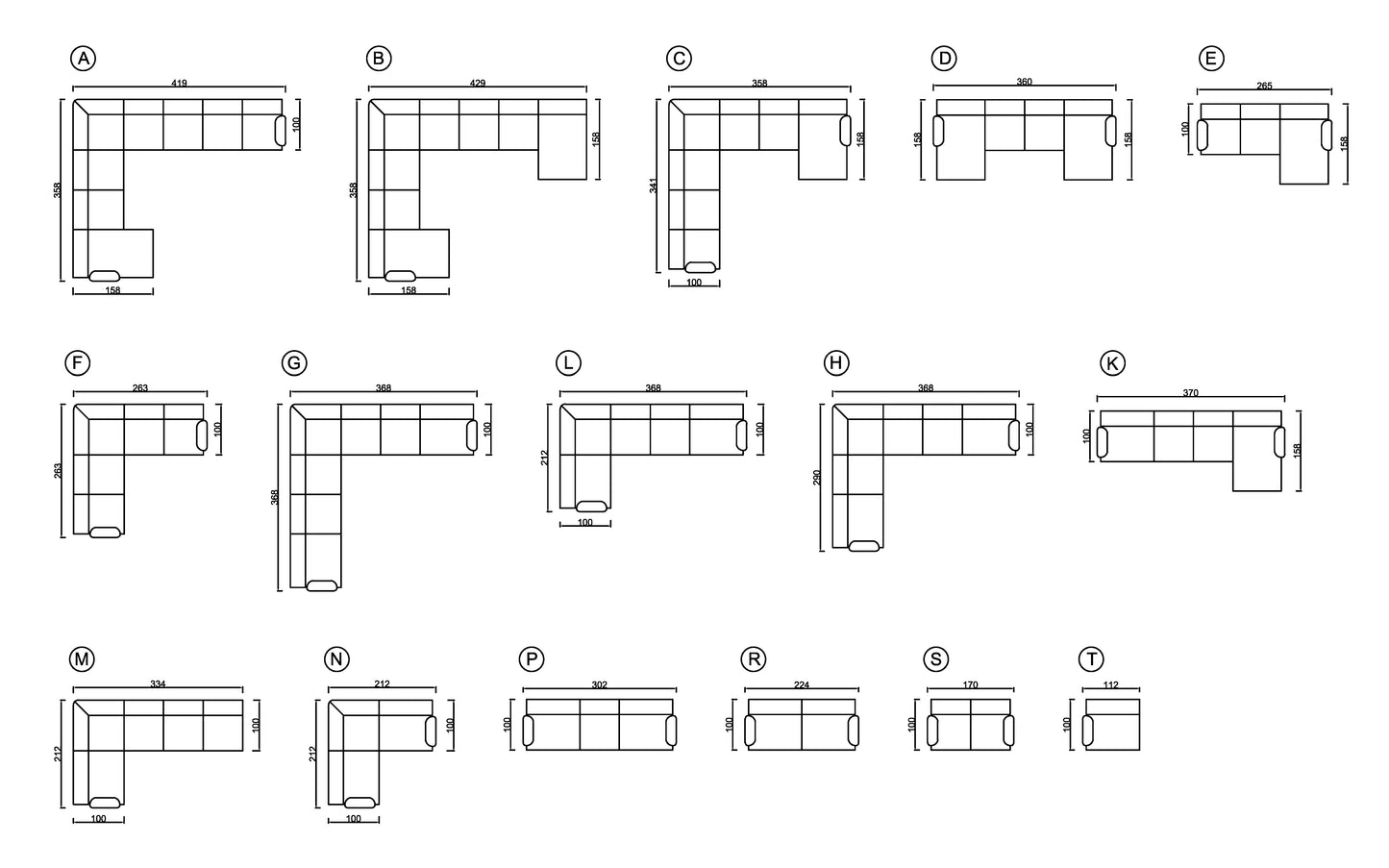 A
419
358
100
158

B
429
358
158
158

C
358
341
158
100

D
360
158
158

E
265
100
158

F
263
263
100

G
368
368
100

L
368
212
100
100

H
368
290
100

K
370
100
158

M
334
212
100
100

N
212
212
100
100

P
302
100

R
224
100

S
170
100

T
112
100